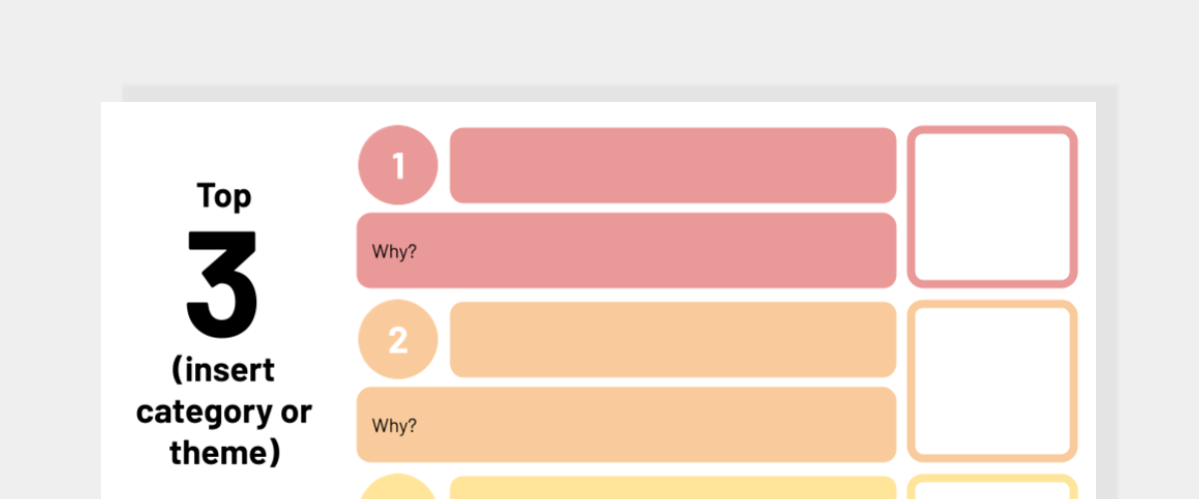 Top
3
(insert category or theme)

1

Why?

2

Why?