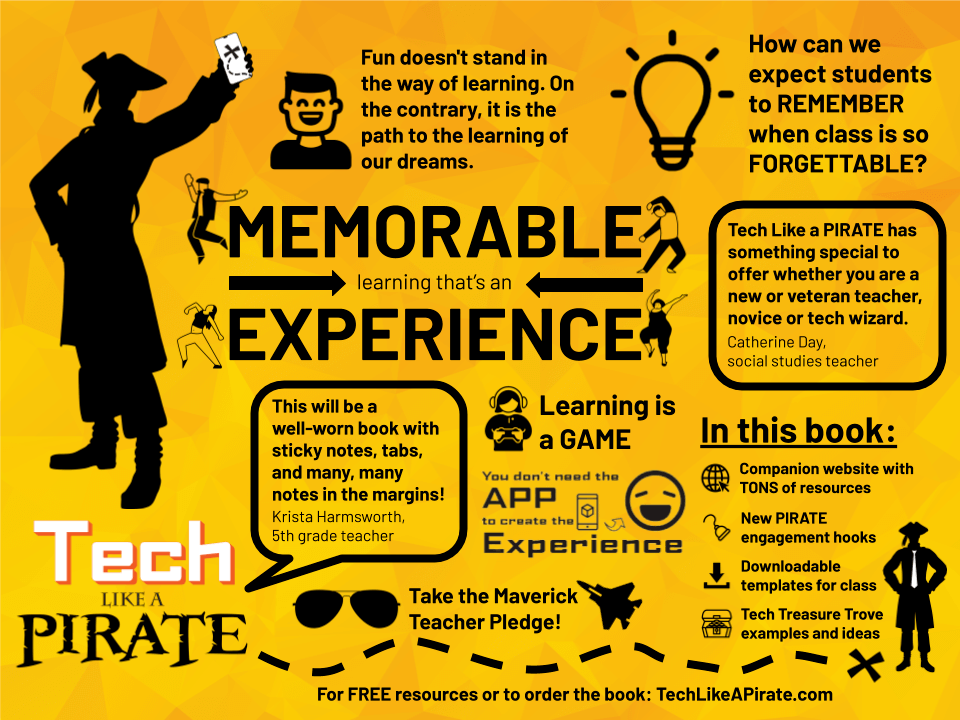 Fun doesn't stand in the way of learning. On the contrary, it is the path to the learning of our dreams.

How can we expect students to REMEMBER when class is so FORGETTABLE?

MEMORABLE

learning that's an

EXPERIENCE

Tech Like a PIRATE has something special to offer whether you are a new or veteran teacher, novice or tech wizard.
Catherine Day, social studies teacher

This will be a well-worn book with sticky notes, tabs, and many, many notes in the margins!
Krista Harmsworth, 5th grade teacher

Learning is a GAME

You don't need the APP to create the Experience

In this book:

Companion website with TONS of resources

New PIRATE engagement hooks

Downloadable templates for class

Tech Treasure Trove examples and ideas

Tech LIKE A PIRATE

Take the Maverick Teacher Pledge!

For FREE resources or to order the book: TechLikeAPirate.com