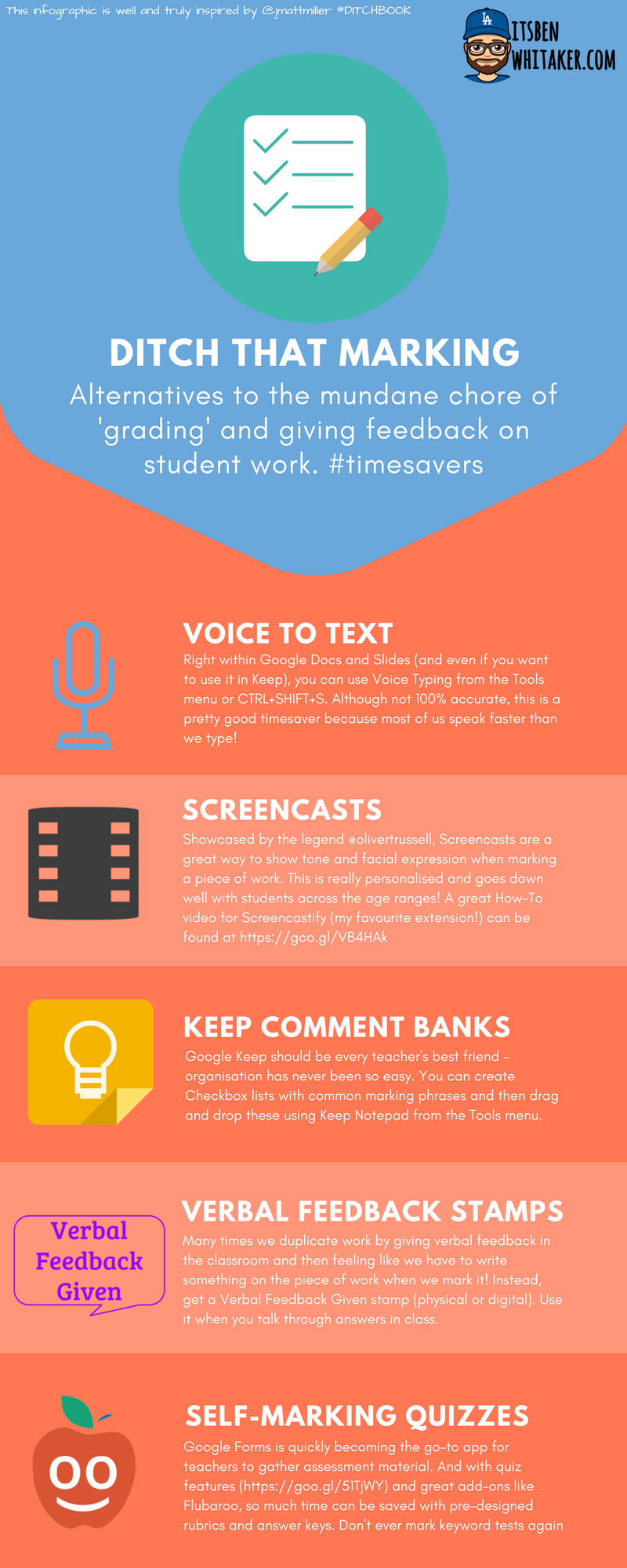 This infographic is well and truly inspired by @jmattmiller #DITCHBOOK

LA

ITSBEN WHITAKER.COM

DITCH THAT MARKING

Alternatives to the mundane chore of 'grading' and giving feedback on student work. #timesavers

VOICE TO TEXT

Right within Google Docs and Slides (and even if you want to use it in Keep), you can use Voice Typing from the Tools menu or CTRL+SHIFT+S. Although not 100% accurate, this is a pretty good timesaver because most of us speak faster than we type!

SCREENCASTS

Showcased by the legend @olivertrussell, Screencasts are a great way to show tone and facial expression when marking a piece of work. This is really personalised and goes down well with students across the age ranges! A great How-To video for Screencastify (my favourite extension!) can be found at https://goo.gl/VB4HAk

KEEP COMMENT BANKS

Google Keep should be every teacher's best friend - organisation has never been so easy. You can create Checkbox lists with common marking phrases and then drag and drop these using Keep Notepad from the Tools menu.

Verbal Feedback Given

VERBAL FEEDBACK STAMPS

Many times we duplicate work by giving verbal feedback in the classroom and then feeling like we have to write something on the piece of work when we mark it! Instead, get a Verbal Feedback Given stamp (physical or digital). Use it when you talk through answers in class.

SELF-MARKING QUIZZES

Google Forms is quickly becoming the go-to app for teachers to gather assessment material. And with quiz features (https://goo.gl/51TjWY) and great add-ons like Flubaroo, so much time can be saved with pre-designed rubrics and answer keys. Don't ever mark keyword tests again