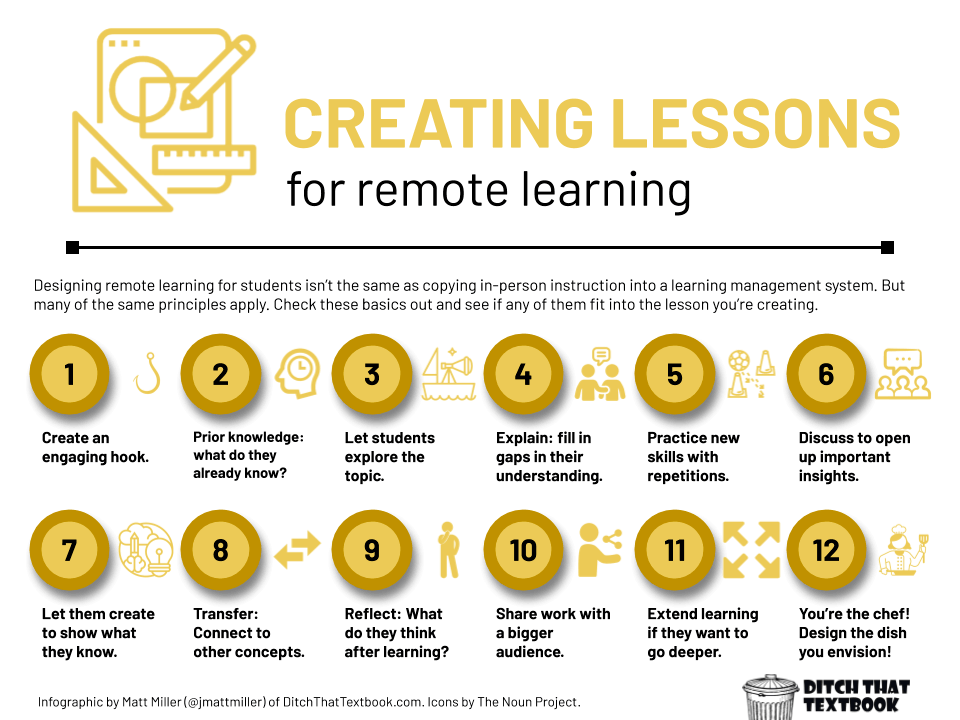 CREATING LESSONS
for remote learning

Designing remote learning for students isn't the same as copying in-person instruction into a learning management system. But many of the same principles apply. Check these basics out and see if any of them fit into the lesson you're creating.

1
Create an engaging hook.

2
Prior knowledge: what do they already know?

3
Let students explore the topic.

4
Explain: fill in gaps in their understanding.

5
Practice new skills with repetitions.

6
Discuss to open up important insights.

7
Let them create to show what they know.

8
Transfer: Connect to other concepts.

9
Reflect: What do they think after learning?

10
Share work with a bigger audience.

11
Extend learning if they want to go deeper.

12
You're the chef! Design the dish you envision!

Infographic by Matt Miller (@jmattmiller) of DitchThatTextbook.com. Icons by The Noun Project.

DITCH THAT TEXTBOOK