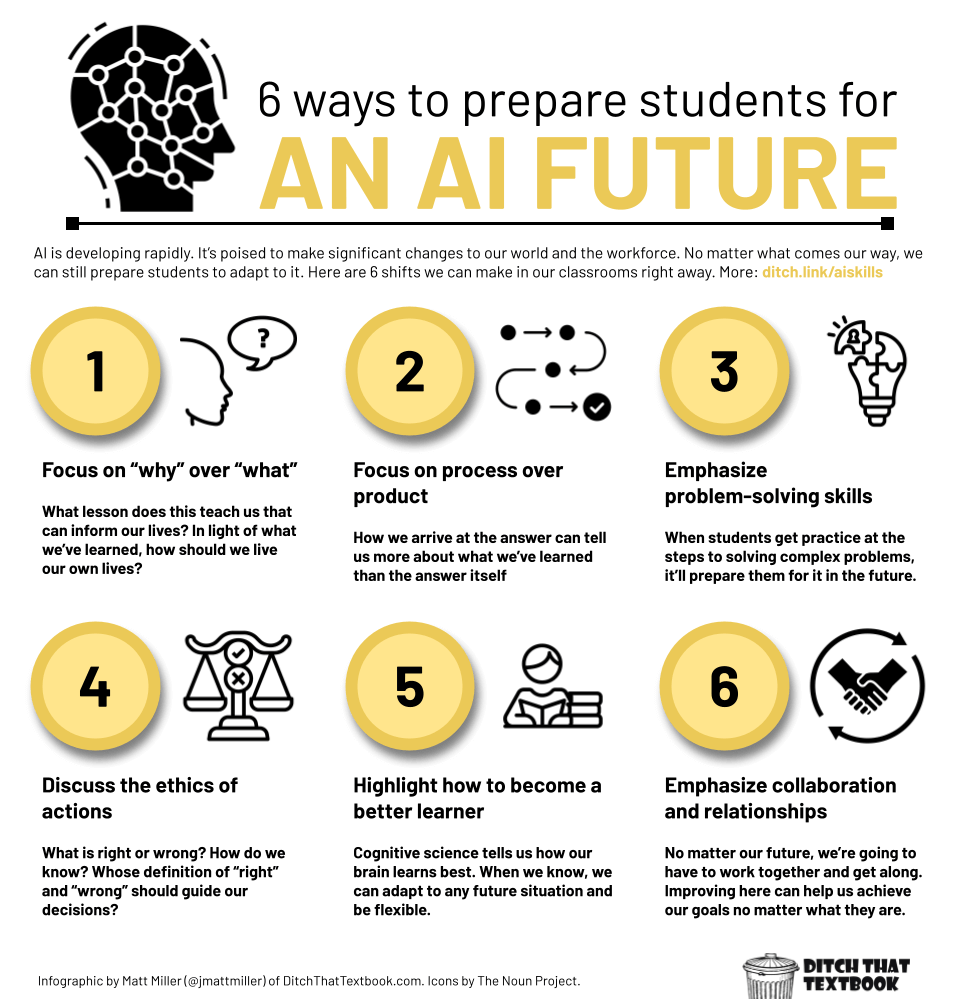 6 ways to prepare students for
AN AI FUTURE

AI is developing rapidly. It's poised to make significant changes to our world and the workforce. No matter what comes our way, we can still prepare students to adapt to it. Here are 6 shifts we can make in our classrooms right away. More: ditch.link/aiskills

1

?

Focus on "why" over "what"

What lesson does this teach us that can inform our lives? In light of what we've learned, how should we live our own lives?

2

Focus on process over product

How we arrive at the answer can tell us more about what we've learned than the answer itself

3

Emphasize problem-solving skills

When students get practice at the steps to solving complex problems, it'll prepare them for it in the future.

4

Discuss the ethics of actions

What is right or wrong? How do we know? Whose definition of "right" and "wrong" should guide our decisions?

5

Highlight how to become a better learner

Cognitive science tells us how our brain learns best. When we know, we can adapt to any future situation and be flexible.

6

Emphasize collaboration and relationships

No matter our future, we're going to have to work together and get along. Improving here can help us achieve our goals no matter what they are.

Infographic by Matt Miller (@jmattmiller) of DitchThatTextbook.com. Icons by The Noun Project.

DITCH THAT TEXTBOOK